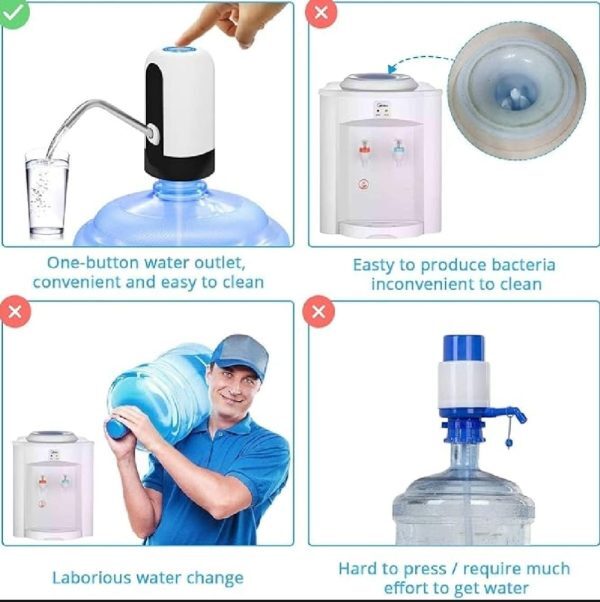 One-button water outlet, convenient and easy to clean

Easty to produce bacteria inconvenient to clean

Laborious water change

Hard to press / require much effort to get water